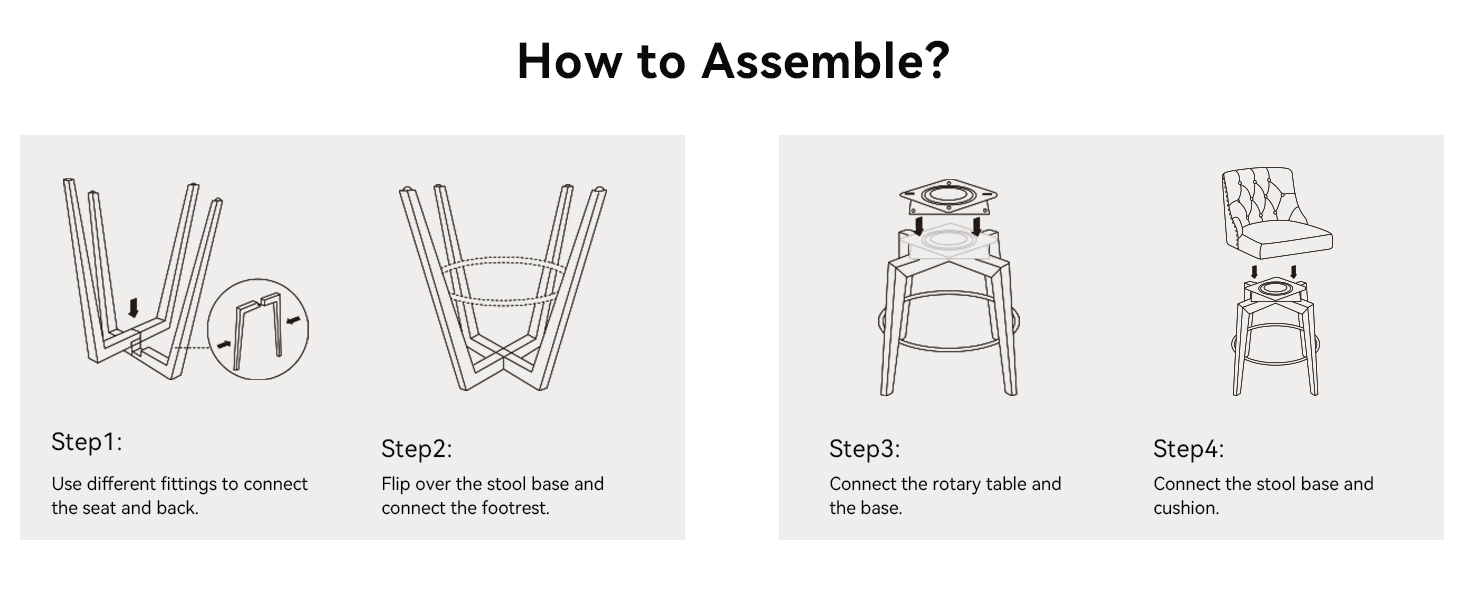 How to Assemble?

Step1:

Use different fittings to connect the seat and back.

Step2:

Flip over the stool base and connect the footrest.

Step3:

Connect the rotary table and the base.

Step4:

Connect the stool base and cushion.